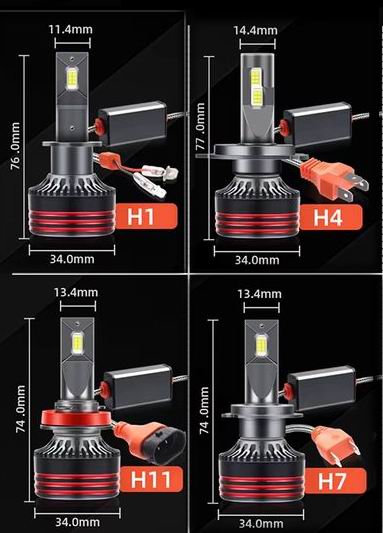 11.4mm
76.0mm
H1
34.0mm

14.4mm
77.0mm
H4
34.0mm

13.4mm
74.0mm
H11
34.0mm

13.4mm
74.0mm
H7
34.0mm