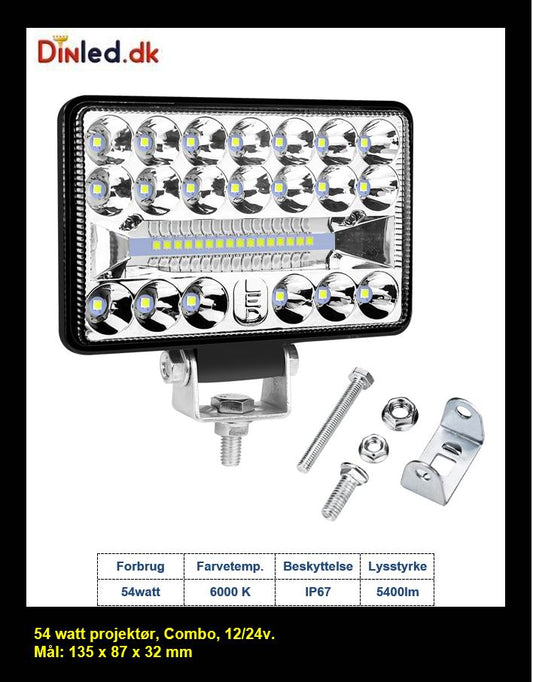 Dinled.dk

LED

| Forbrug | Farvetemp. | Beskyttelse | Lysstyrke |
|---|---|---|---|
| 54watt | 6000 K | IP67 | 5400lm |

54 watt projektør, Combo, 12/24v.
Mål: 135 x 87 x 32 mm